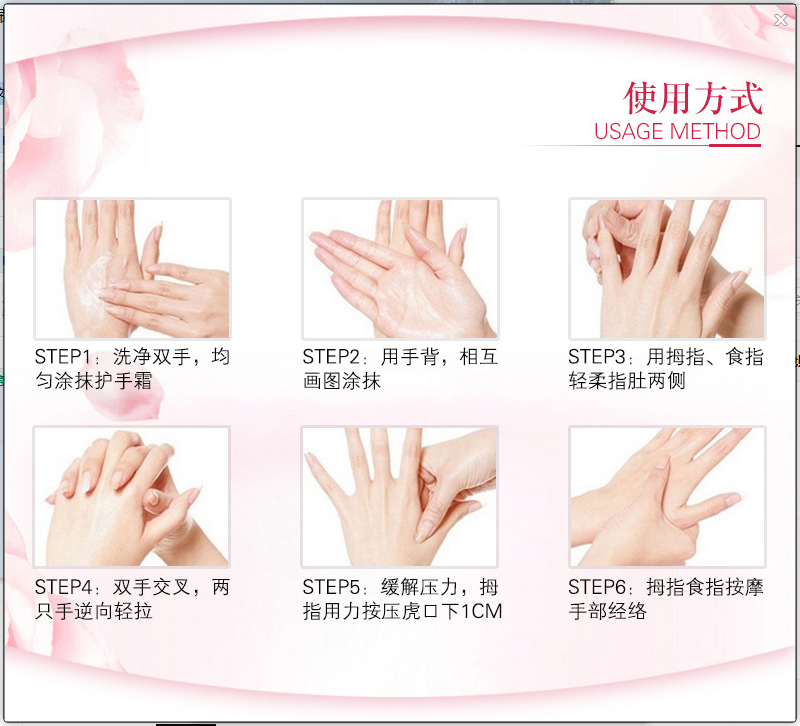 使用方式
USAGE METHOD

STEP1：洗净双手，均匀涂抹护手霜

STEP2：用手背，相互画图涂抹

STEP3：用拇指、食指轻柔指肚两侧

STEP4：双手交叉，两只手逆向轻拉

STEP5：缓解压力，拇指用力按压虎口下1CM

STEP6：拇指食指按摩手部经络