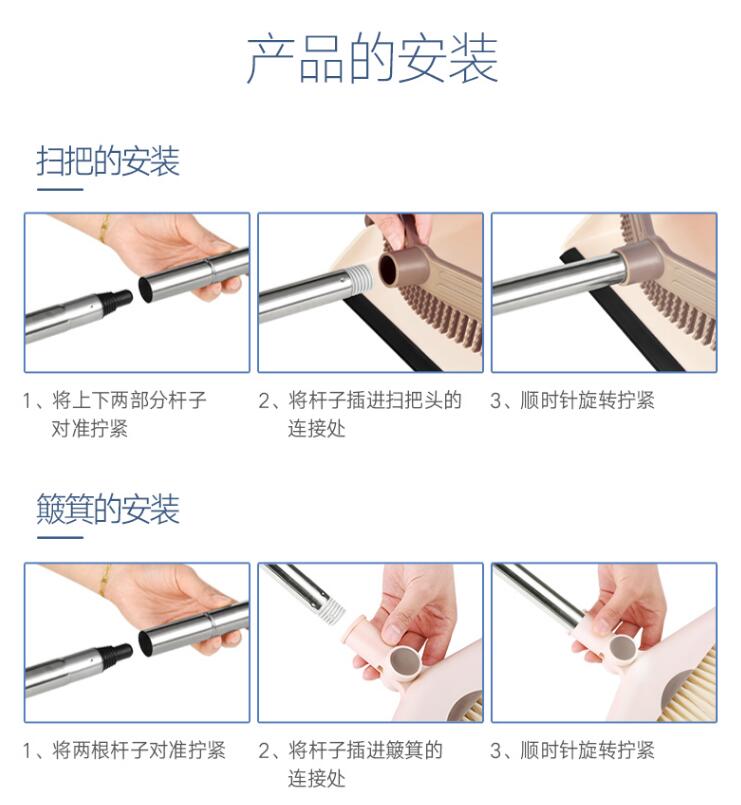 产品的安装

扫把的安装

1、将上下两部分杆子对准拧紧

2、将杆子插进扫把头的连接处

3、顺时针旋转拧紧

簸箕的安装

1、将两根杆子对准拧紧

2、将杆子插进簸箕的连接处

3、顺时针旋转拧紧