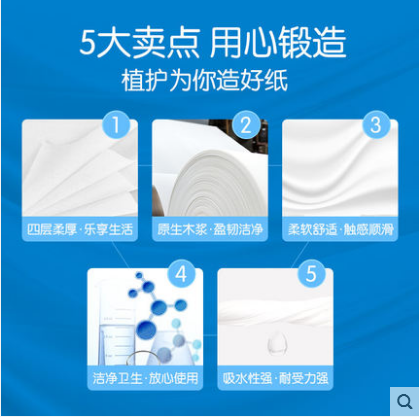 5大卖点 用心锻造
植护为你造好纸

1
四层柔厚·乐享生活

2
原生木浆·盈韧洁净

3
柔软舒适·触感顺滑

4
洁净卫生·放心使用

5
吸水性强·耐受力强